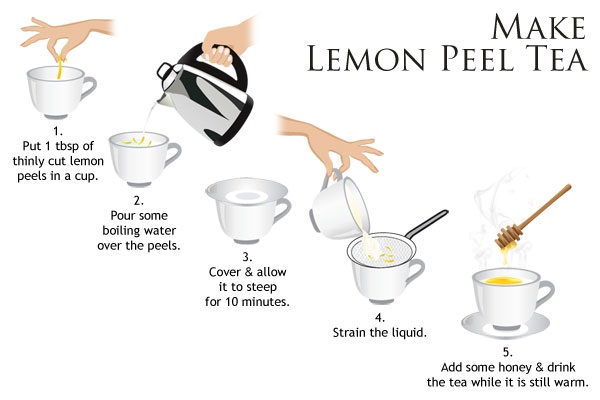 MAKE
LEMON PEEL TEA

1.
Put 1 tbsp of thinly cut lemon peels in a cup.

2.
Pour some boiling water over the peels.

3.
Cover & allow it to steep for 10 minutes.

4.
Strain the liquid.

5.
Add some honey & drink the tea while it is still warm.