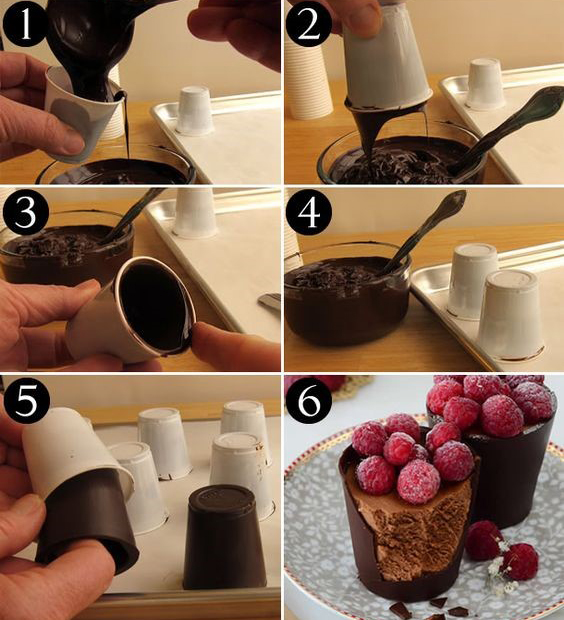 1
2
3
4
5
6