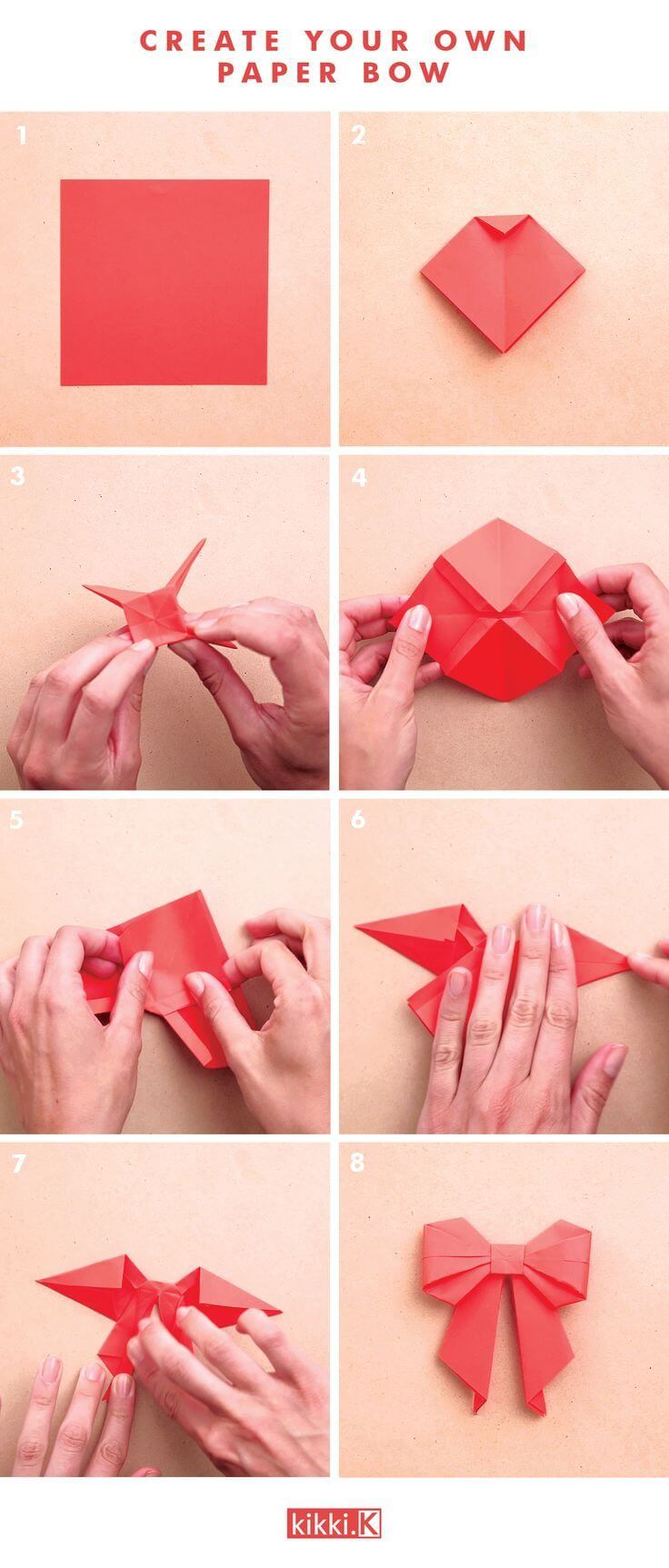 CREATE YOUR OWN PAPER BOW

1

2

3

4

5

6

7

8

kikki.K