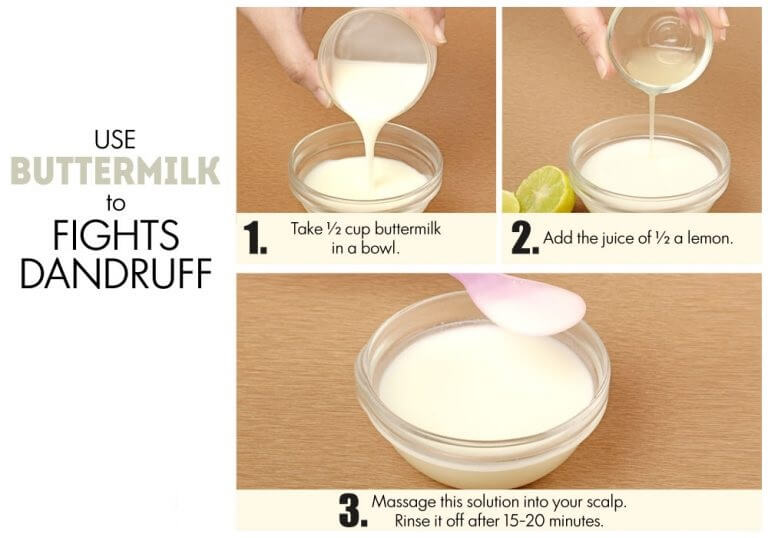 USE
BUTTERMILK
to
FIGHTS
DANDRUFF

1. Take ½ cup buttermilk in a bowl.

2. Add the juice of ½ a lemon.

3. Massage this solution into your scalp. Rinse it off after 15-20 minutes.